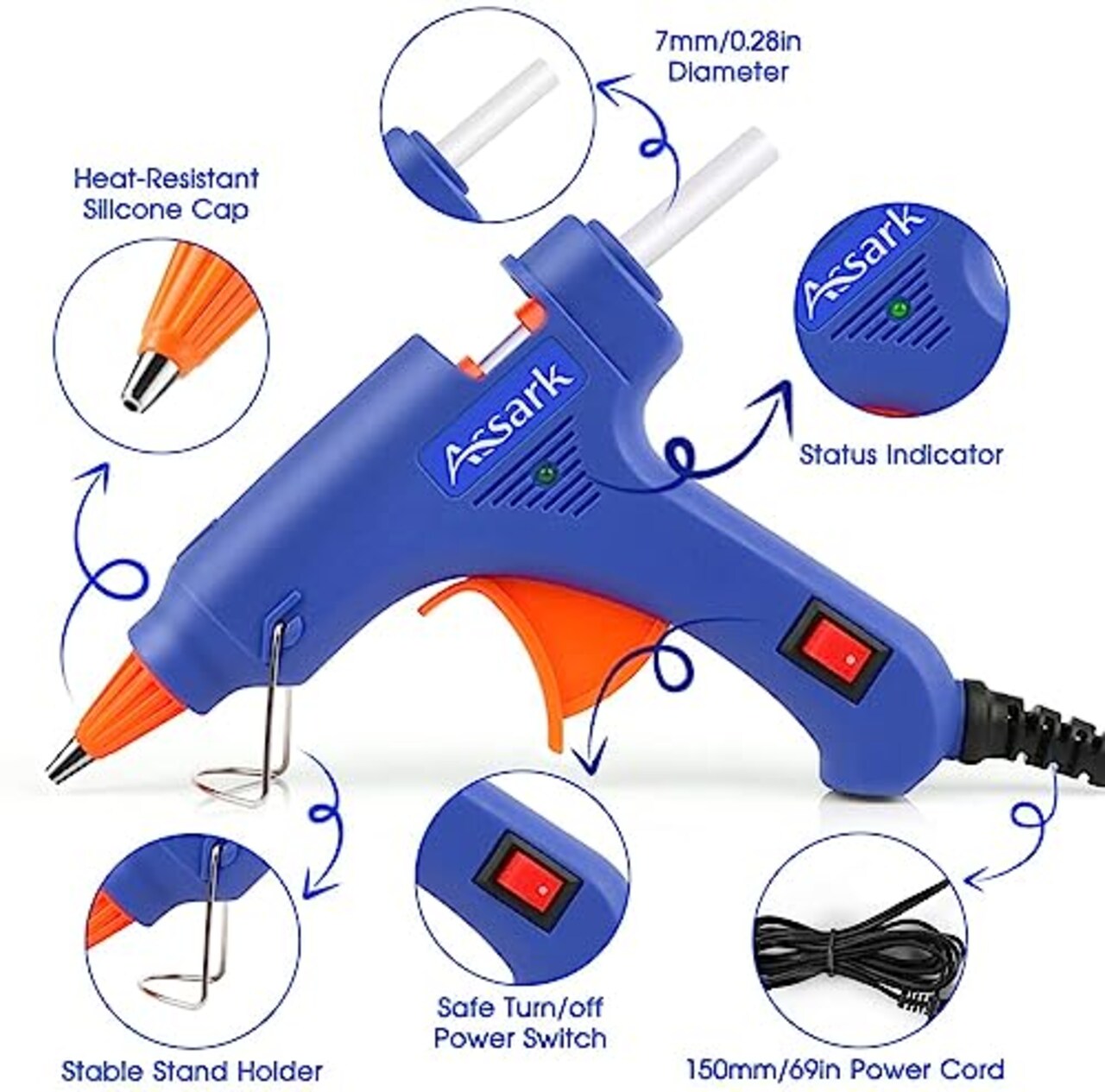 7mm/0.28in
Diameter

Heat-Resistant
Silicone Cap

Assark

Assark

Status Indicator

Stable Stand Holder

Safe Turn/off
Power Switch

150mm/69in Power Cord